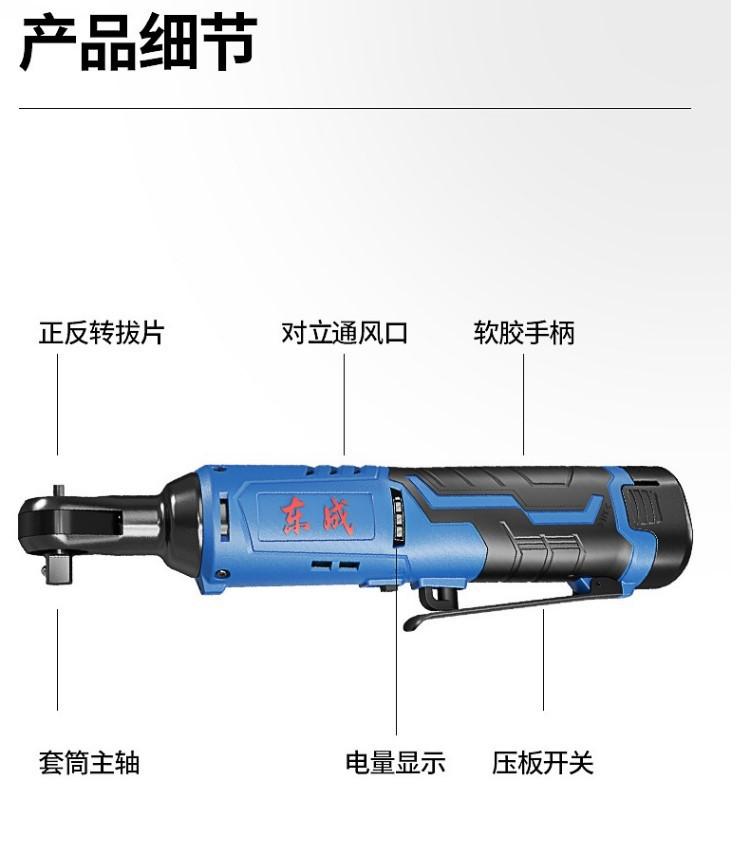 产品细节

正反转拔片

对立通风口

软胶手柄

东成

套筒主轴

电量显示

压板开关