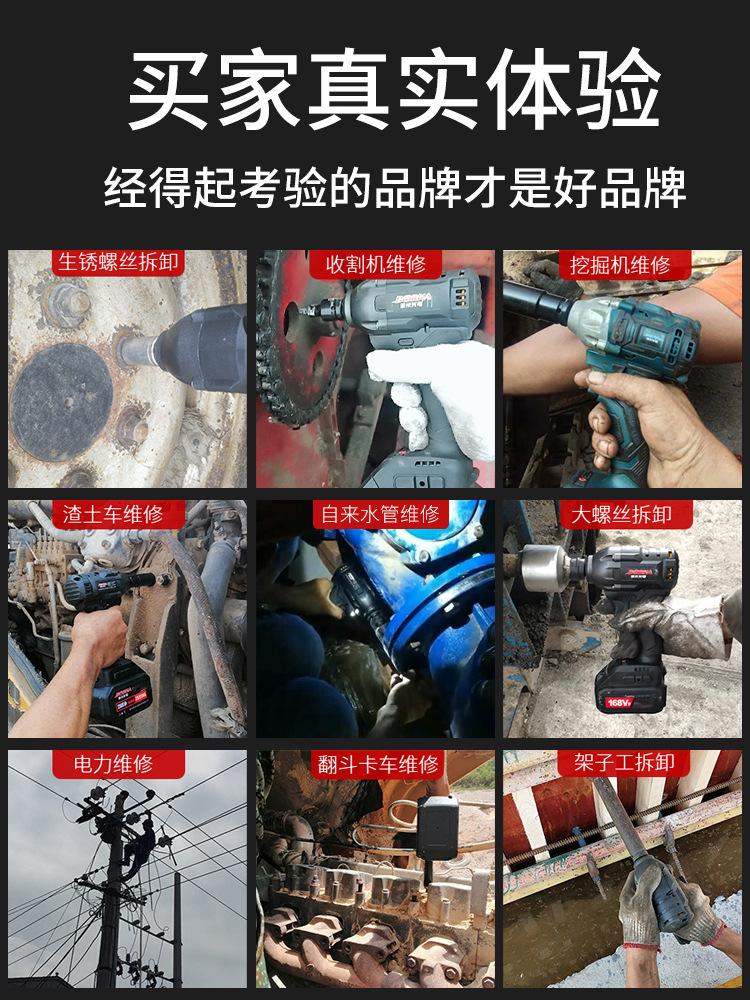 买家真实体验

经得起考验的品牌才是好品牌

生锈螺丝拆卸

收割机维修

挖掘机维修

渣土车维修

自来水管维修

大螺丝拆卸

168V

电力维修

翻斗卡车维修

架子工拆卸