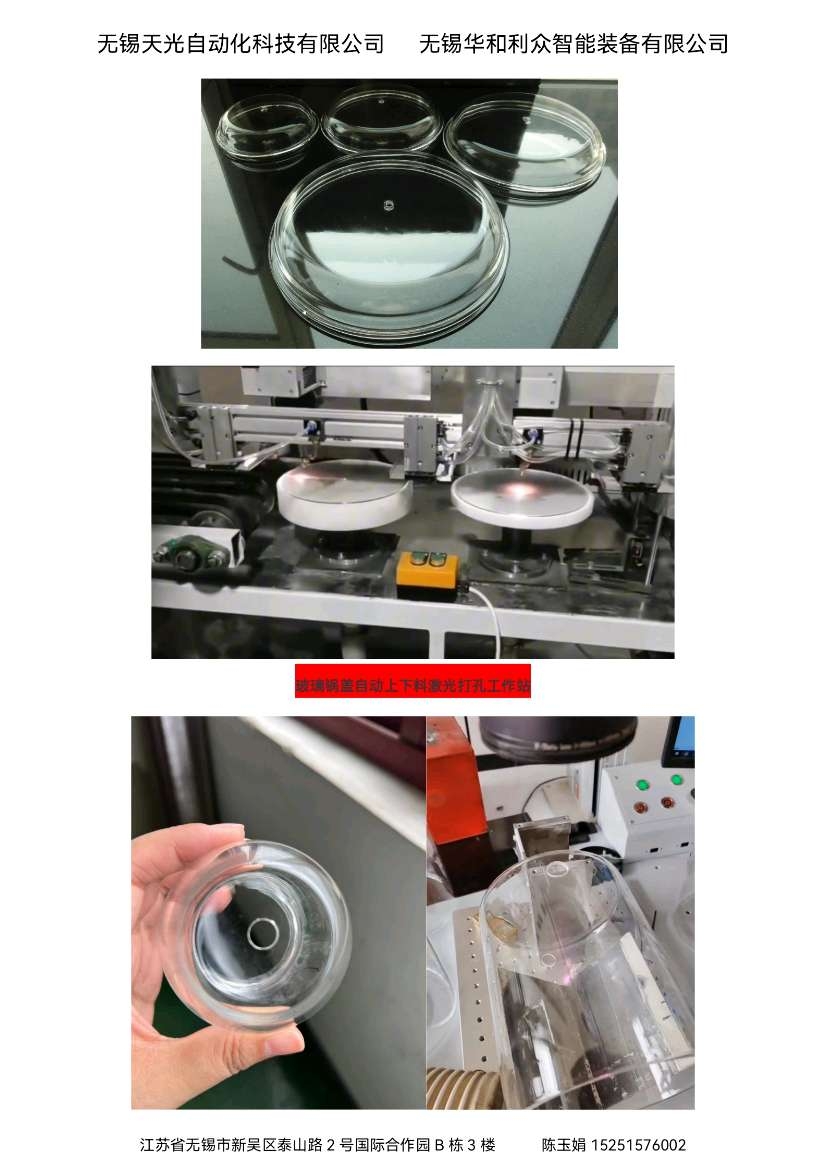 无锡天光自动化科技有限公司　　无锡华和利众智能装备有限公司

玻璃锅盖自动上下料激光打孔工作站

江苏省无锡市新吴区泰山路 2 号国际合作园 B 栋 3 楼　　　陈玉娟 15251576002