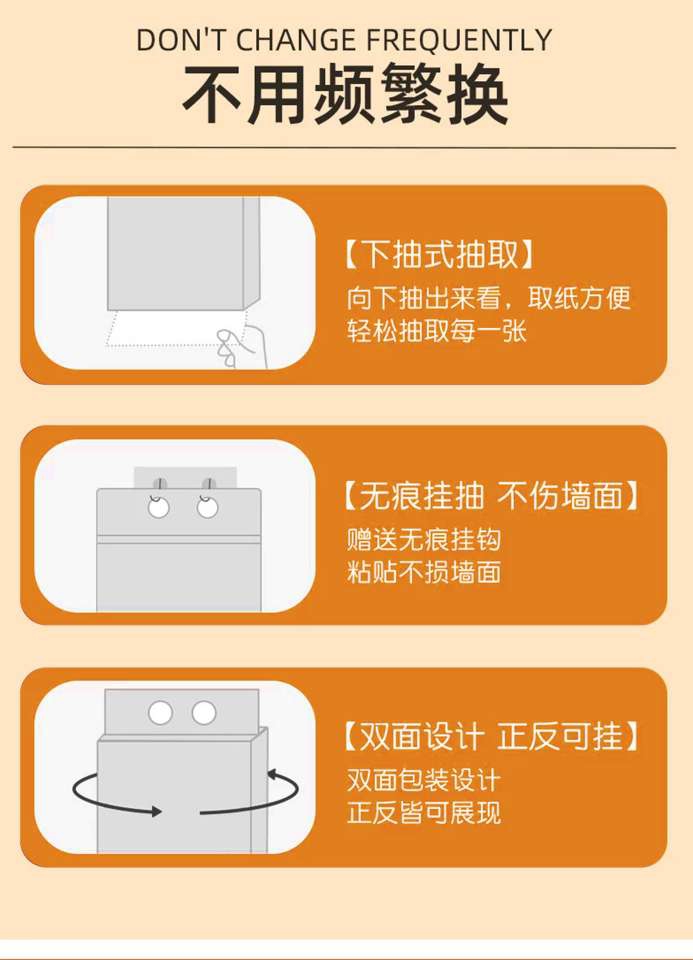 DON'T CHANGE FREQUENTLY
不用频繁换

【下抽式抽取】
向下抽出来看，取纸方便
轻松抽取每一张

【无痕挂抽 不伤墙面】
赠送无痕挂钩
粘贴不损墙面

【双面设计 正反可挂】
双面包装设计
正反皆可展现