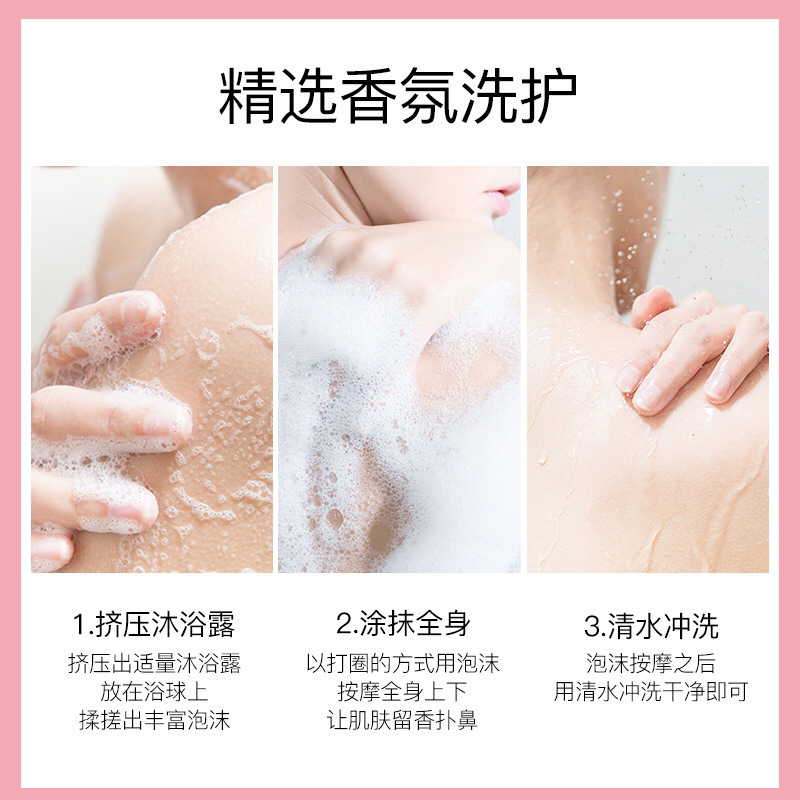 精选香氛洗护

1.挤压沐浴露
挤压出适量沐浴露
放在浴球上
揉搓出丰富泡沫

2.涂抹全身
以打圈的方式用泡沫
按摩全身上下
让肌肤留香扑鼻

3.清水冲洗
泡沫按摩之后
用清水冲洗干净即可