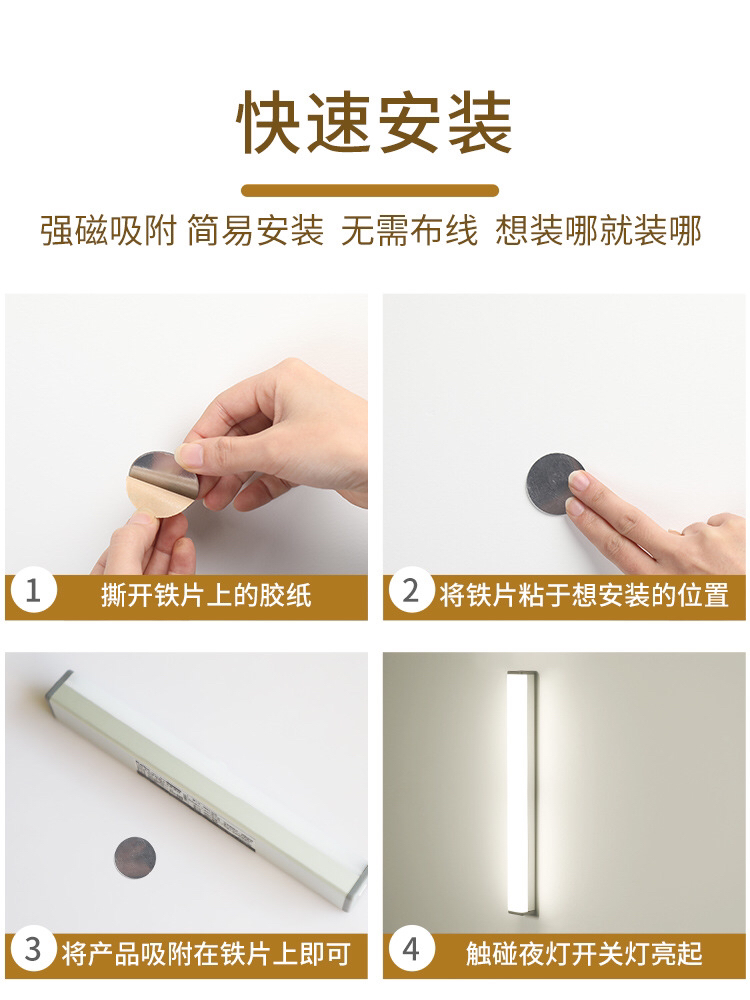 快速安装

强磁吸附 简易安装 无需布线 想装哪就装哪

1 撕开铁片上的胶纸

2 将铁片粘于想安装的位置

3 将产品吸附在铁片上即可

4 触碰夜灯开关灯亮起